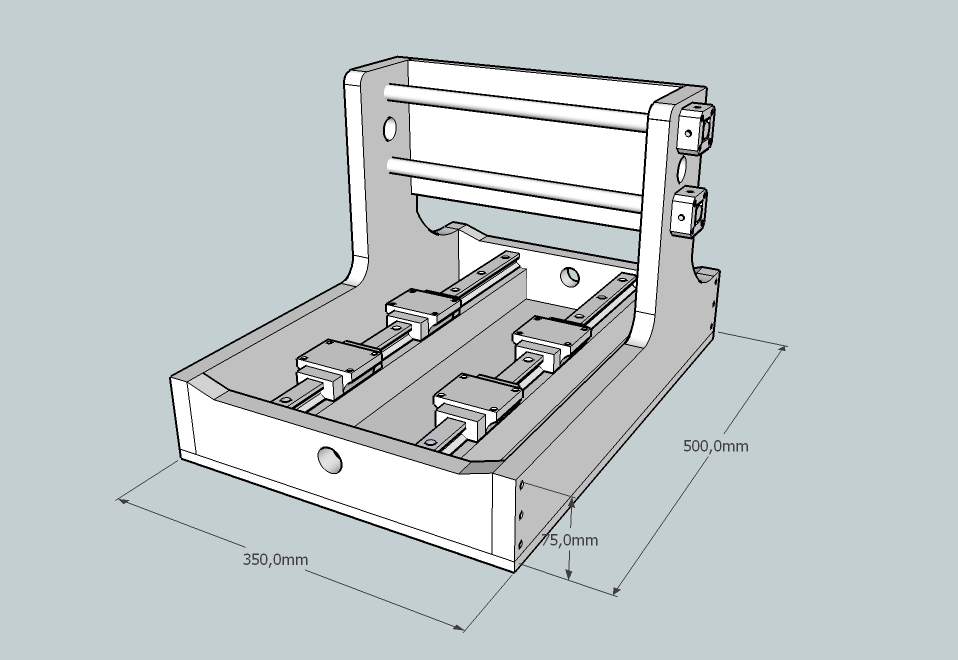 500,0mm

75,0mm

350,0mm