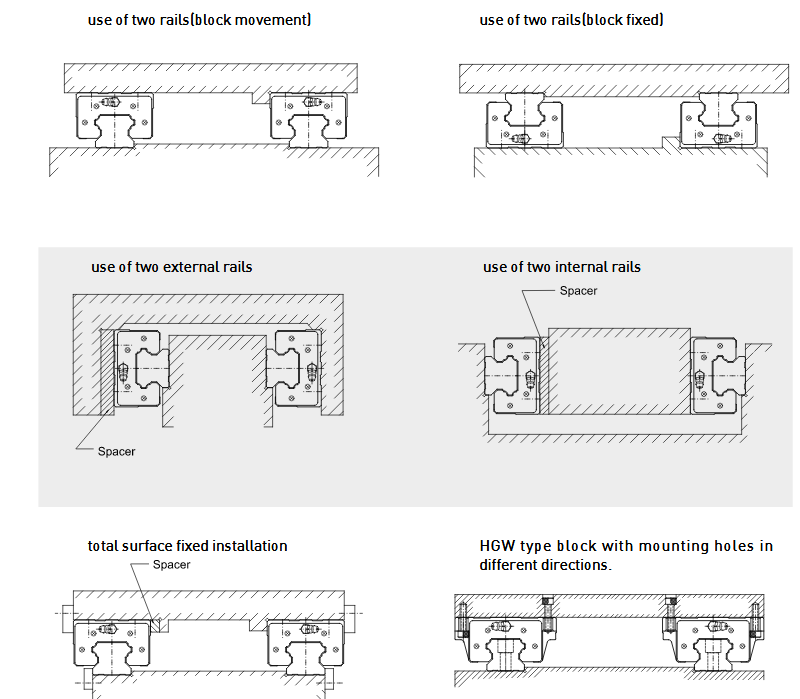 use of two rails(block movement)

use of two rails(block fixed)

use of two external rails

Spacer

use of two internal rails

Spacer

total surface fixed installation

Spacer

HGW type block with mounting holes in different directions.