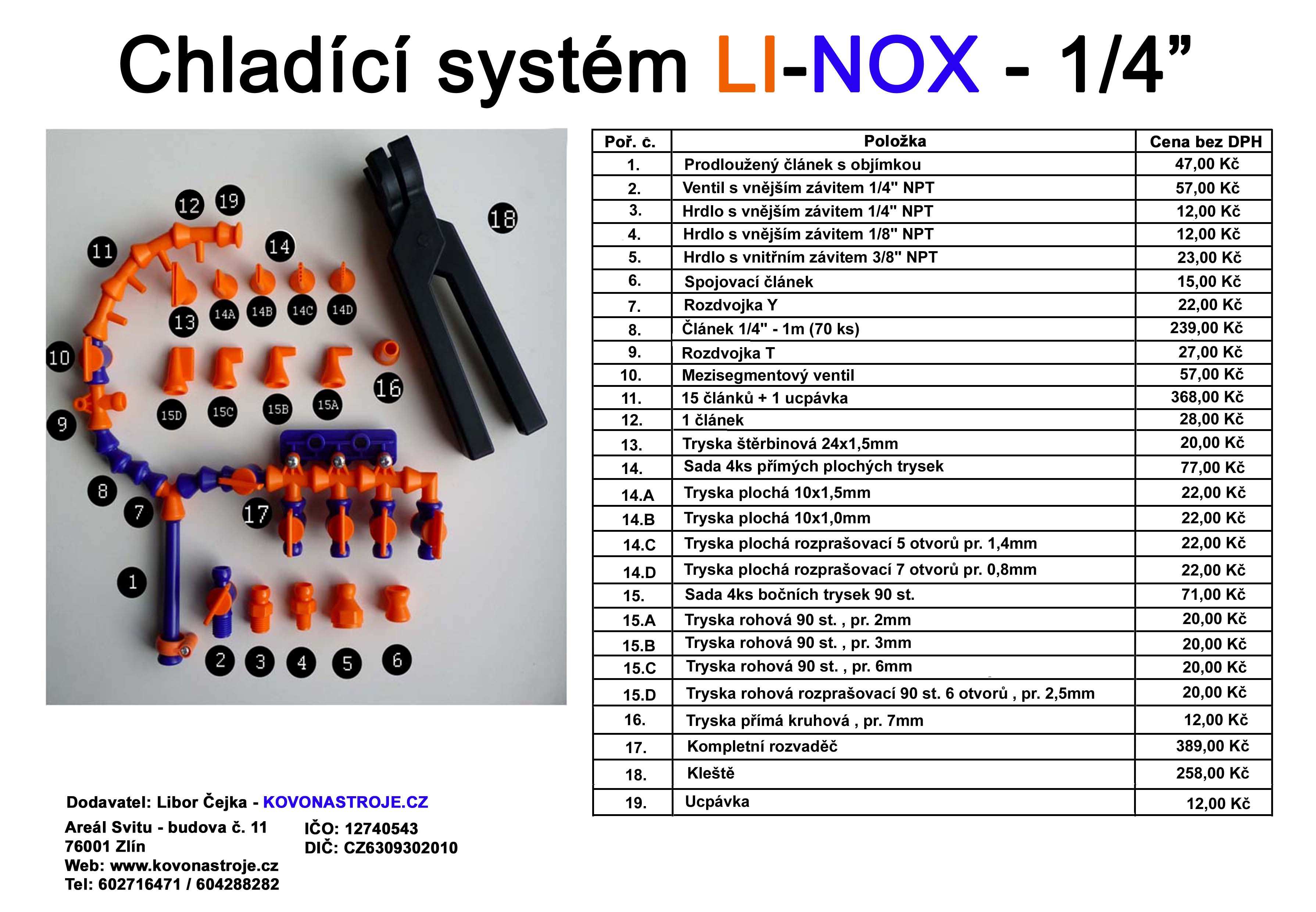 Chladící systém LI-NOX - 1/4”

12 19 18 11 14 13 14A 14B 14C 14D 10 16 15D 15C 15B 15A 9 8 7 17 1 2 3 4 5 6

| Poř. č. | Položka | Cena bez DPH |
|---|---|---|
| 1. | Prodloužený článek s objímkou | 47,00 Kč |
| 2. | Ventil s vnějším závitem 1/4" NPT | 57,00 Kč |
| 3. | Hrdlo s vnějším závitem 1/4" NPT | 12,00 Kč |
| 4. | Hrdlo s vnějším závitem 1/8" NPT | 12,00 Kč |
| 5. | Hrdlo s vnitřním závitem 3/8" NPT | 23,00 Kč |
| 6. | Spojovací článek | 15,00 Kč |
| 7. | Rozdvojka Y | 22,00 Kč |
| 8. | Článek 1/4" - 1m (70 ks) | 239,00 Kč |
| 9. | Rozdvojka T | 27,00 Kč |
| 10. | Mezisegmentový ventil | 57,00 Kč |
| 11. | 15 článků + 1 ucpávka | 368,00 Kč |
| 12. | 1 článek | 28,00 Kč |
| 13. | Tryska štěrbinová 24x1,5mm | 20,00 Kč |
| 14. | Sada 4ks přímých plochých trysek | 77,00 Kč |
| 14.A | Tryska plochá 10x1,5mm | 22,00 Kč |
| 14.B | Tryska plochá 10x1,0mm | 22,00 Kč |
| 14.C | Tryska plochá rozprašovací 5 otvorů pr. 1,4mm | 22,00 Kč |
| 14.D | Tryska plochá rozprašovací 7 otvorů pr. 0,8mm | 22,00 Kč |
| 15. | Sada 4ks bočních trysek 90 st. | 71,00 Kč |
| 15.A | Tryska rohová 90 st. , pr. 2mm | 20,00 Kč |
| 15.B | Tryska rohová 90 st. , pr. 3mm | 20,00 Kč |
| 15.C | Tryska rohová 90 st. , pr. 6mm | 20,00 Kč |
| 15.D | Tryska rohová rozprašovací 90 st. 6 otvorů , pr. 2,5mm | 20,00 Kč |
| 16. | Tryska přímá kruhová , pr. 7mm | 12,00 Kč |
| 17. | Kompletní rozvaděč | 389,00 Kč |
| 18. | Kleště | 258,00 Kč |
| 19. | Ucpávka | 12,00 Kč |

Dodavatel: Libor Čejka - KOVONASTROJE.CZ

Areál Svitu - budova č. 11
76001 Zlín
Web: www.kovonastroje.cz
Tel: 602716471 / 604288282

IČO: 12740543
DIČ: CZ6309302010