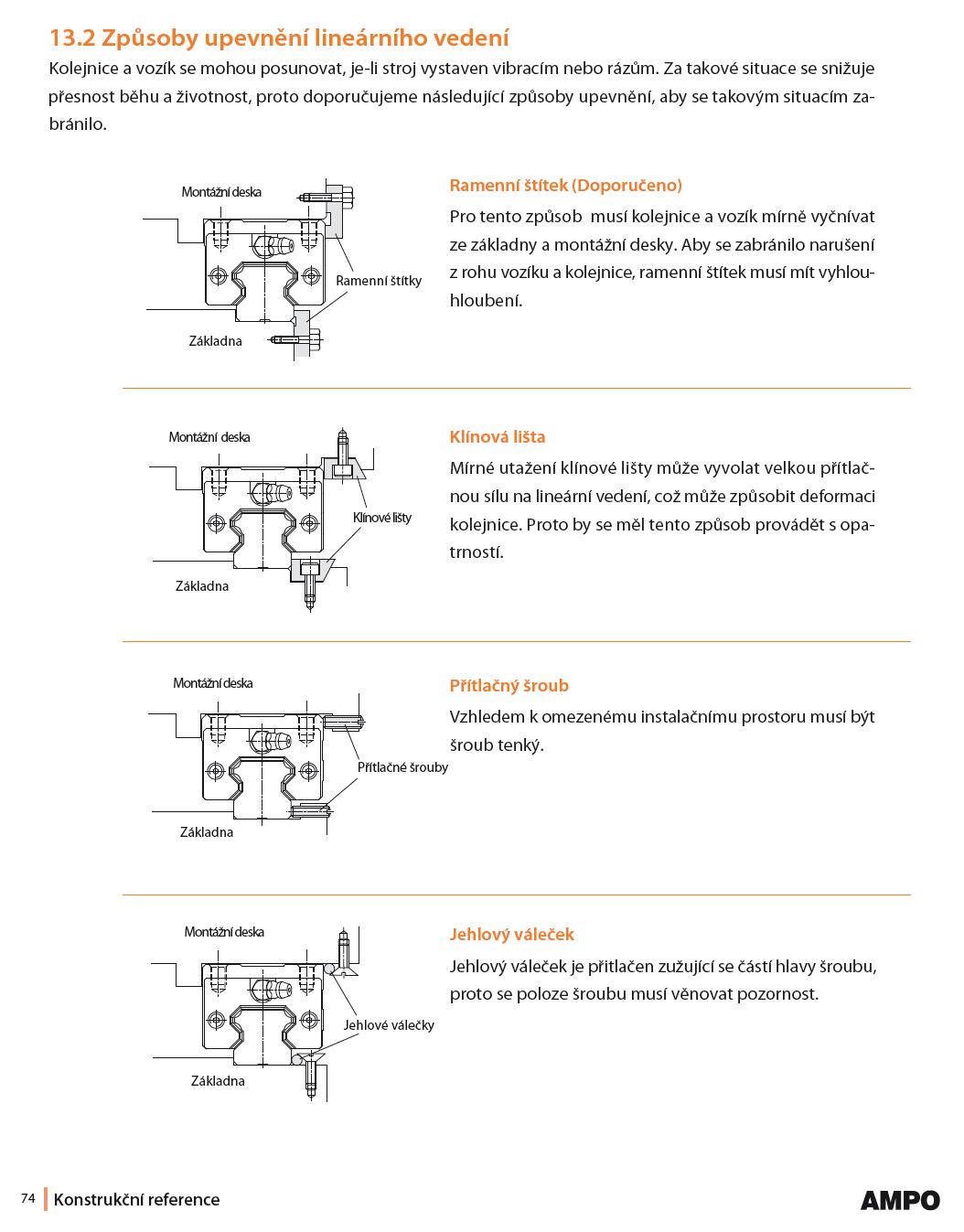 13.2 Způsoby upevnění lineárního vedení

Kolejnice a vozík se mohou posunovat, je-li stroj vystaven vibracím nebo rázům. Za takové situace se snižuje přesnost běhu a životnost, proto doporučujeme následující způsoby upevnění, aby se takovým situacím zabránilo.

Montážní deska

Ramenní štítky

Základna

Ramenní štítek (Doporučeno)

Pro tento způsob musí kolejnice a vozík mírně vyčnívat ze základny a montážní desky. Aby se zabránilo narušení z rohu vozíku a kolejnice, ramenní štítek musí mít vyhlouhloubení.

Montážní deska

Klínové lišty

Základna

Klínová lišta

Mírné utažení klínové lišty může vyvolat velkou přítlačnou sílu na lineární vedení, což může způsobit deformaci kolejnice. Proto by se měl tento způsob provádět s opatrností.

Montážní deska

Přítlačné šrouby

Základna

Přítlačný šroub

Vzhledem k omezenému instalačnímu prostoru musí být šroub tenký.

Montážní deska

Jehlové válečky

Základna

Jehlový váleček

Jehlový váleček je přitlačen zužující se částí hlavy šroubu, proto se poloze šroubu musí věnovat pozornost.

74 Konstrukční reference

AMPO