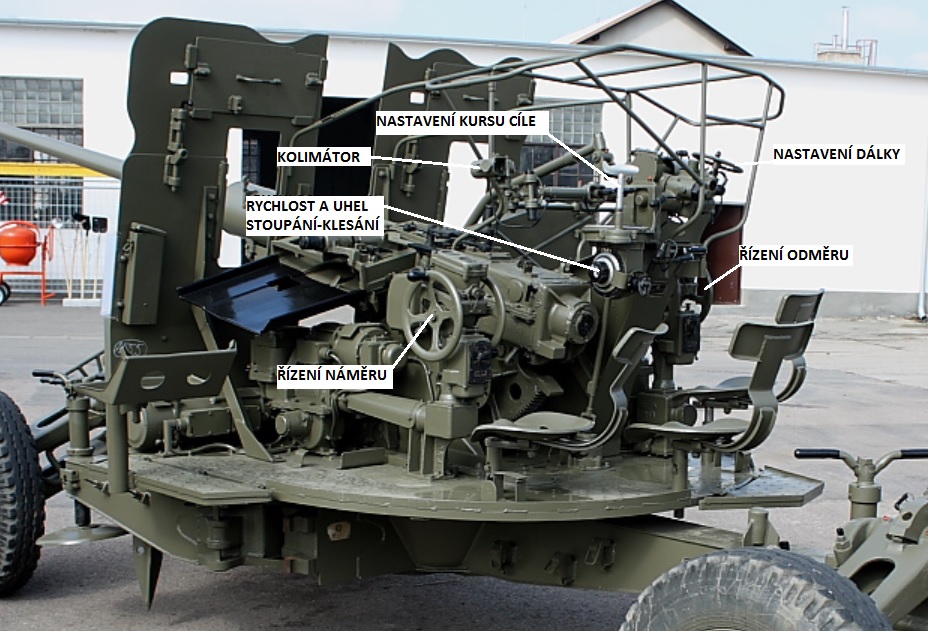 NASTAVENÍ KURSU CÍLE

KOLIMÁTOR

NASTAVENÍ DÁLKY

RYCHLOST A UHEL STOUPÁNÍ-KLESÁNÍ

ŘÍZENÍ ODMĚRU

ŘÍZENÍ NÁMĚRU