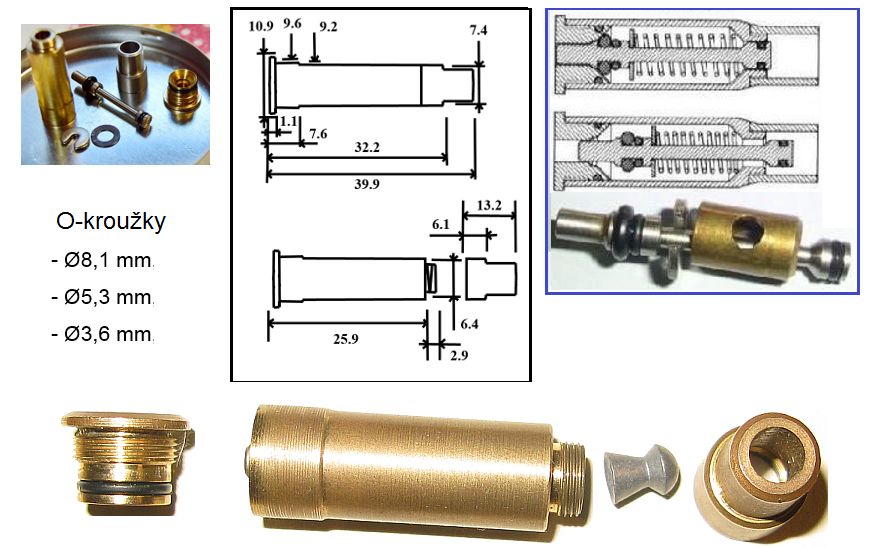 O-kroužky
- Ø8,1 mm.
- Ø5,3 mm.
- Ø3,6 mm.

10.9
9.6
9.2
7.4
1.1
7.6
32.2
39.9

13.2
6.1
6.4
25.9
2.9