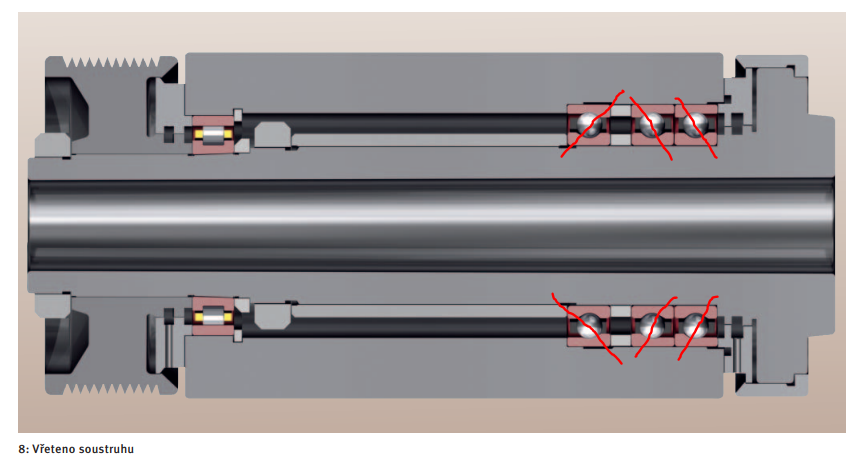 8: Vřeteno soustruhu