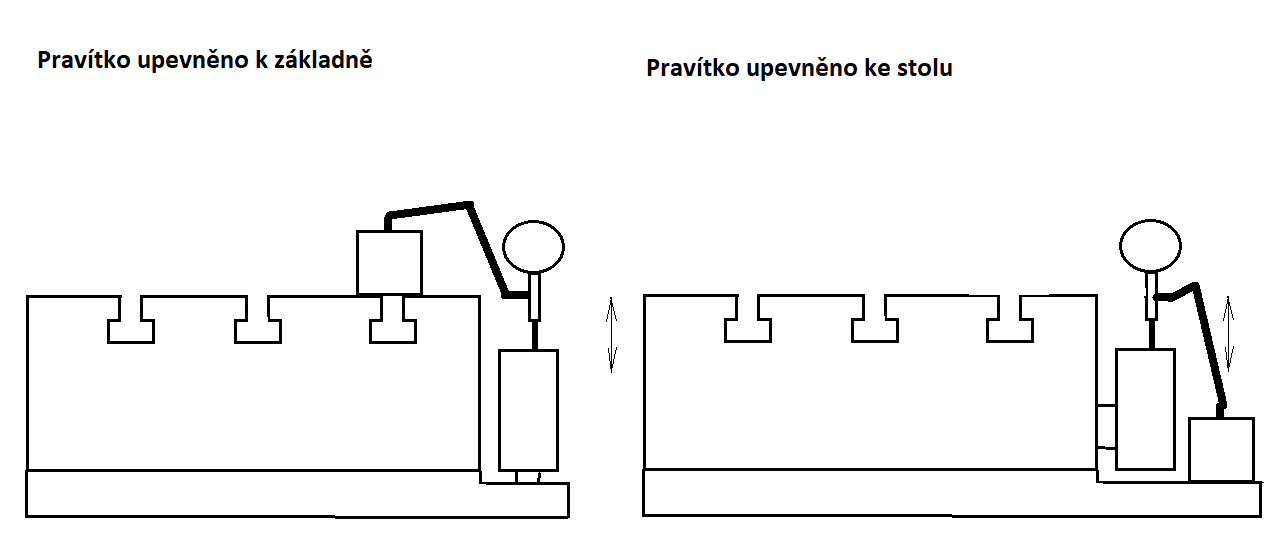 Pravítko upevněno k základně

Pravítko upevněno ke stolu