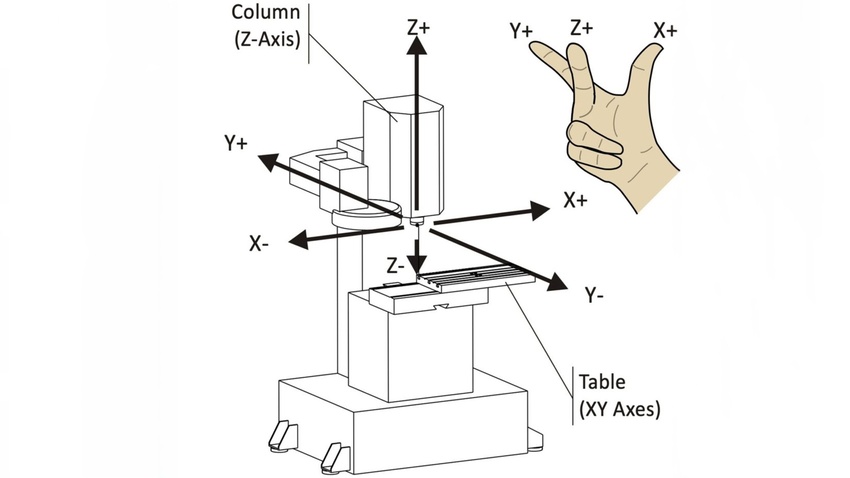 Column
(Z-Axis)

Z+

Y+ Z+ X+

Y+

X+

X-

Z-

Y-

Table
(XY Axes)