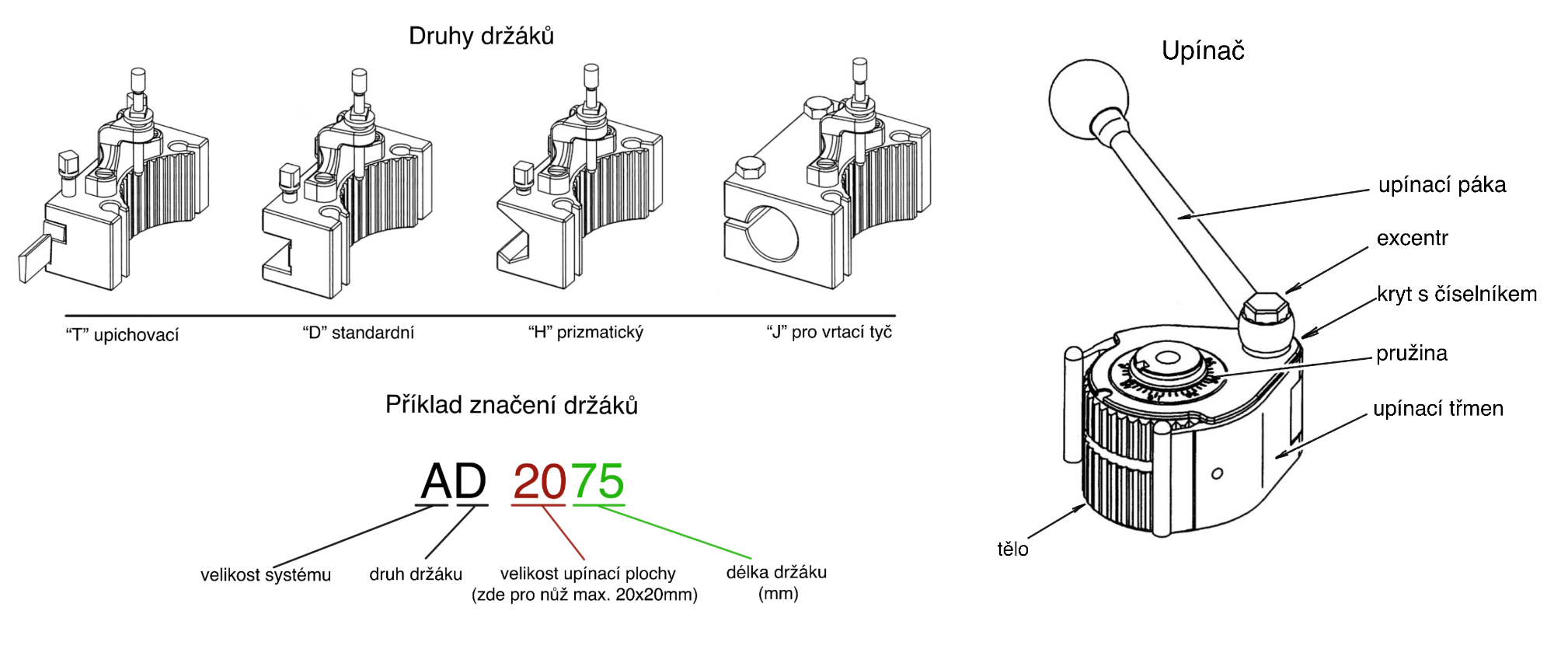 Druhy držáků

“T” upichovací

“D” standardní

“H” prizmatický

“J” pro vrtací tyč

Příklad značení držáků

AD 2075

velikost systému

druh držáku

velikost upínací plochy
(zde pro nůž max. 20x20mm)

délka držáku
(mm)

Upínač

upínací páka

excentr

kryt s číselníkem

pružina

upínací třmen

tělo