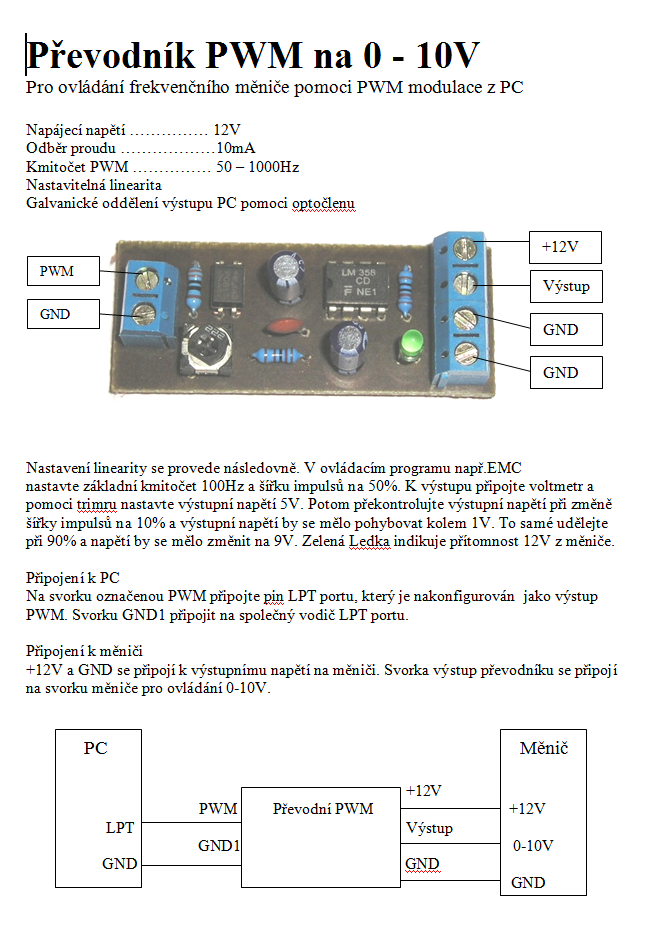 Převodník PWM na 0 - 10V
Pro ovládání frekvenčního měniče pomoci PWM modulace z PC

Napájecí napětí …………… 12V
Odběr proudu ………………10mA
Kmitočet PWM …………… 50 – 1000Hz
Nastavitelná linearita
Galvanické oddělení výstupu PC pomoci optočlenu

PWM
GND
LM 358 CD F NE1
+12V
Výstup
GND
GND

Nastavení linearity se provede následovně. V ovládacím programu např.EMC nastavte základní kmitočet 100Hz a šířku impulsů na 50%. K výstupu připojte voltmetr a pomoci trimru nastavte výstupní napětí 5V. Potom překontrolujte výstupní napětí při změně šířky impulsů na 10% a výstupní napětí by se mělo pohybovat kolem 1V. To samé udělejte při 90% a napětí by se mělo změnit na 9V. Zelená Ledka indikuje přítomnost 12V z měniče.

Připojení k PC
Na svorku označenou PWM připojte pin LPT portu, který je nakonfigurován jako výstup PWM. Svorku GND1 připojit na společný vodič LPT portu.

Připojení k měniči
+12V a GND se připojí k výstupnímu napětí na měniči. Svorka výstup převodníku se připojí na svorku měniče pro ovládání 0-10V.

PC
LPT
GND
PWM
GND1
Převodní PWM
+12V
Výstup
GND
Měnič
+12V
0-10V
GND