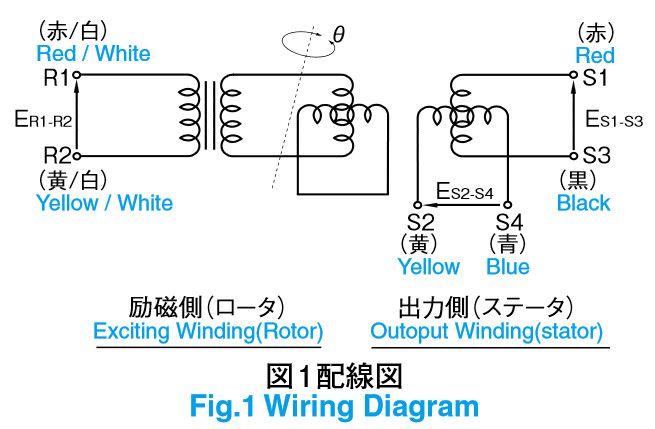 (赤/白)
Red / White
R1
$E_{R1-R2}$
R2
(黄/白)
Yellow / White

$\theta$

(赤)
Red
S1
$E_{S1-S3}$
S3
(黒)
Black

$E_{S2-S4}$
S2
(黄)
Yellow
S4
(青)
Blue

励磁側(ロータ)
Exciting Winding(Rotor)

出力側(ステータ)
Outoput Winding(stator)

図1配線図
Fig.1 Wiring Diagram