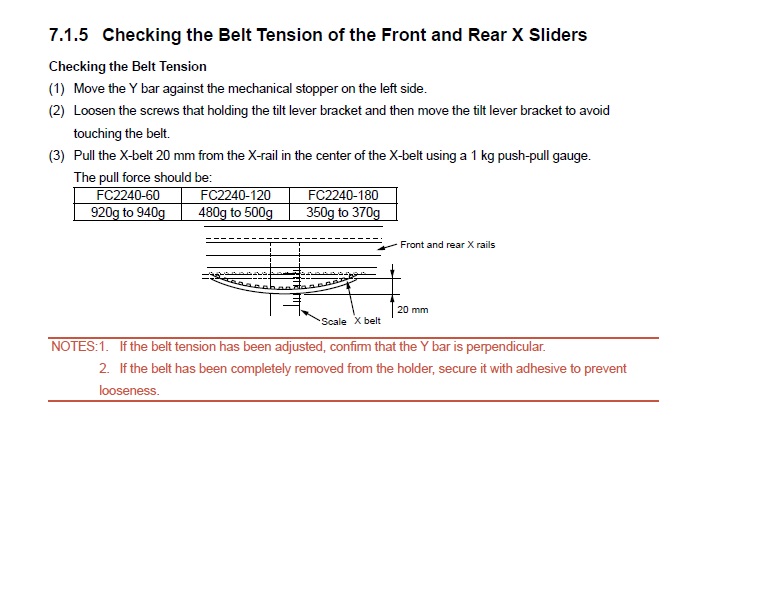 7.1.5 Checking the Belt Tension of the Front and Rear X Sliders

Checking the Belt Tension

(1) Move the Y bar against the mechanical stopper on the left side.

(2) Loosen the screws that holding the tilt lever bracket and then move the tilt lever bracket to avoid touching the belt.

(3) Pull the X-belt 20 mm from the X-rail in the center of the X-belt using a 1 kg push-pull gauge.

The pull force should be:

| FC2240-60 | FC2240-120 | FC2240-180 |
|---|---|---|
| 920g to 940g | 480g to 500g | 350g to 370g |

Front and rear X rails

20 mm

Scale X belt

NOTES:1. If the belt tension has been adjusted, confirm that the Y bar is perpendicular.

2. If the belt has been completely removed from the holder, secure it with adhesive to prevent looseness.