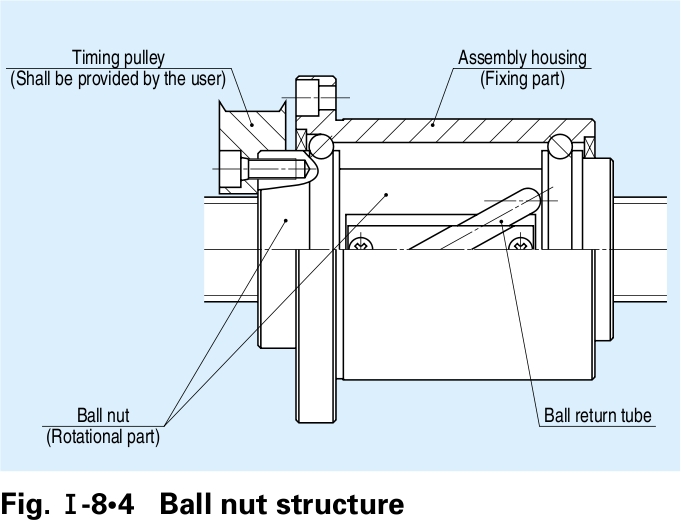 Timing pulley
(Shall be provided by the user)

Assembly housing
(Fixing part)

Ball nut
(Rotational part)

Ball return tube

Fig. I-8•4 Ball nut structure