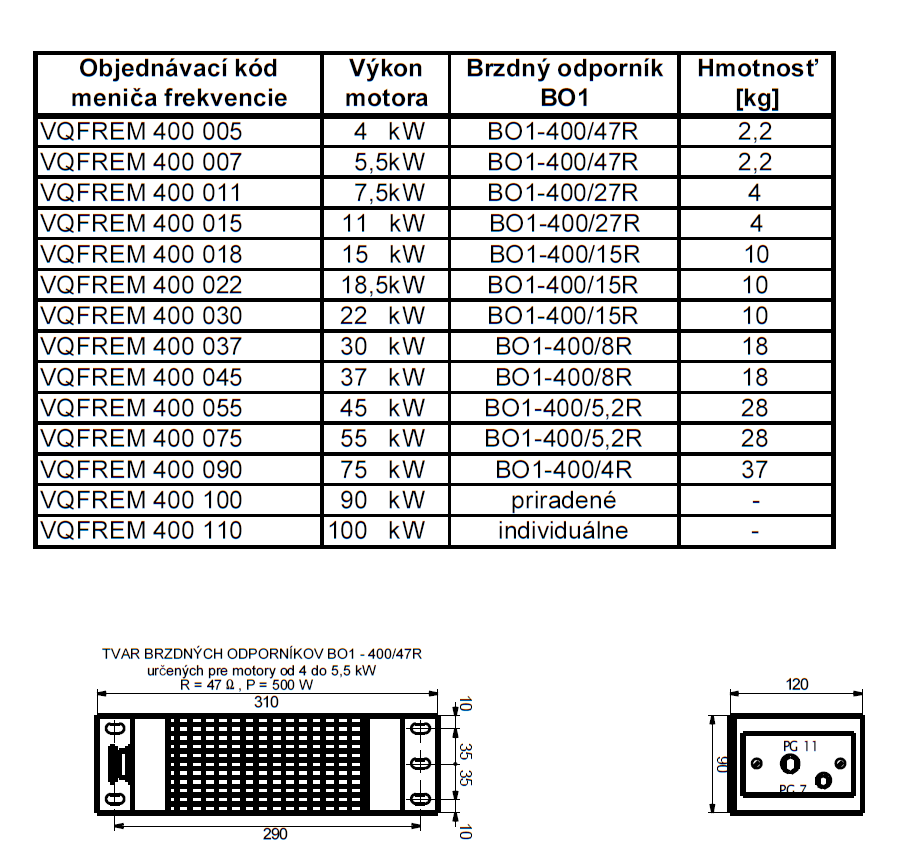 | Objednávací kód meniča frekvencie | Výkon motora | Brzdný odporník BO1 | Hmotnosť [kg] |
|---|---|---|---|
| VQFREM 400 005 | 4 kW | BO1-400/47R | 2,2 |
| VQFREM 400 007 | 5,5kW | BO1-400/47R | 2,2 |
| VQFREM 400 011 | 7,5kW | BO1-400/27R | 4 |
| VQFREM 400 015 | 11 kW | BO1-400/27R | 4 |
| VQFREM 400 018 | 15 kW | BO1-400/15R | 10 |
| VQFREM 400 022 | 18,5kW | BO1-400/15R | 10 |
| VQFREM 400 030 | 22 kW | BO1-400/15R | 10 |
| VQFREM 400 037 | 30 kW | BO1-400/8R | 18 |
| VQFREM 400 045 | 37 kW | BO1-400/8R | 18 |
| VQFREM 400 055 | 45 kW | BO1-400/5,2R | 28 |
| VQFREM 400 075 | 55 kW | BO1-400/5,2R | 28 |
| VQFREM 400 090 | 75 kW | BO1-400/4R | 37 |
| VQFREM 400 100 | 90 kW | priradené | - |
| VQFREM 400 110 | 100 kW | individuálne | - |

TVAR BRZDNÝCH ODPORNÍKOV BO1 - 400/47R
určených pre motory od 4 do 5,5 kW
R = 47 Ω , P = 500 W

310
10
35
35
10
290

120
90
PG 11
PG 7