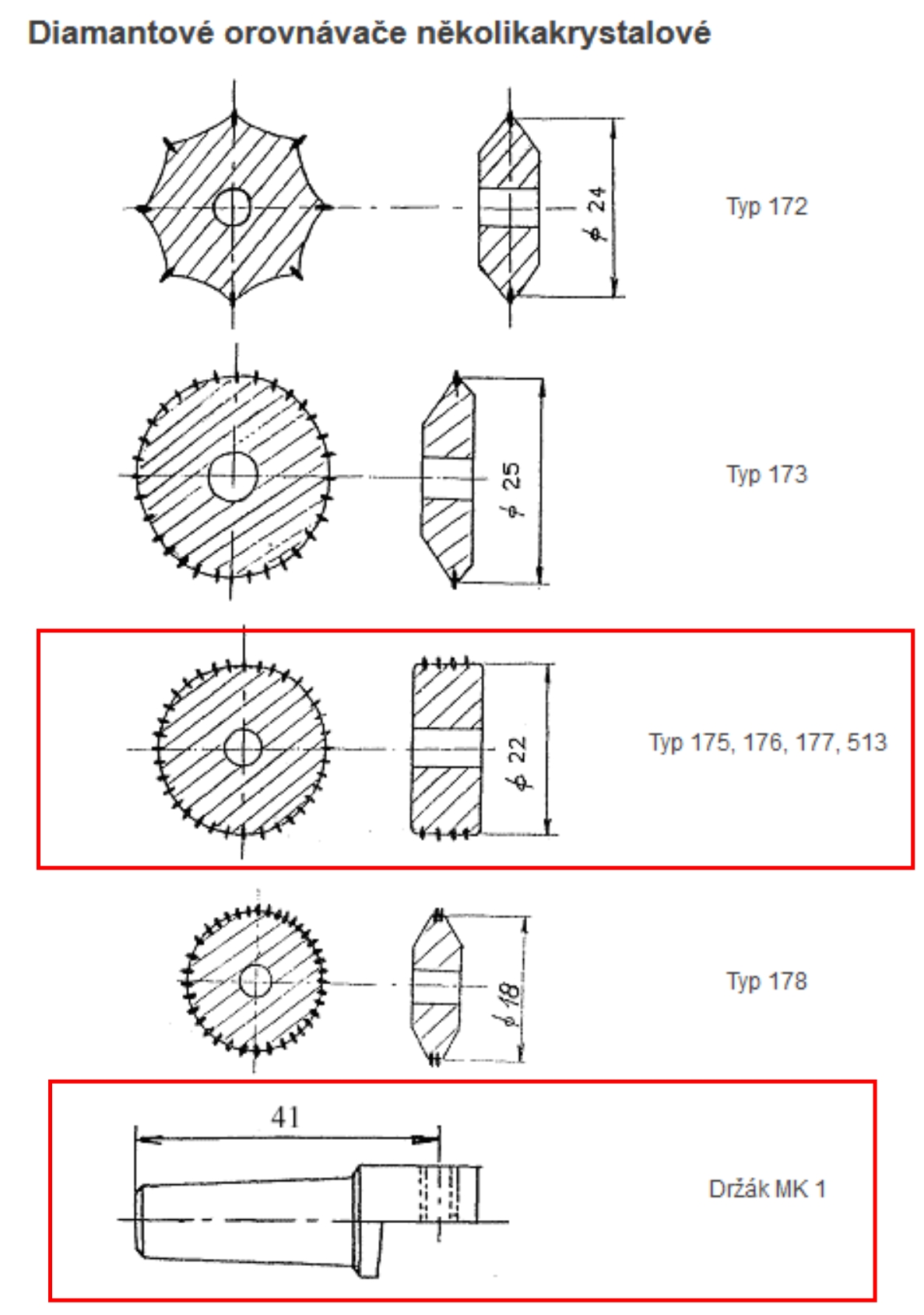 Diamantové orovnávače několikakrystalové

$\phi$ 24

Typ 172

$\phi$ 25

Typ 173

$\phi$ 22

Typ 175, 176, 177, 513

$\phi$ 18

Typ 178

41

Držák MK 1