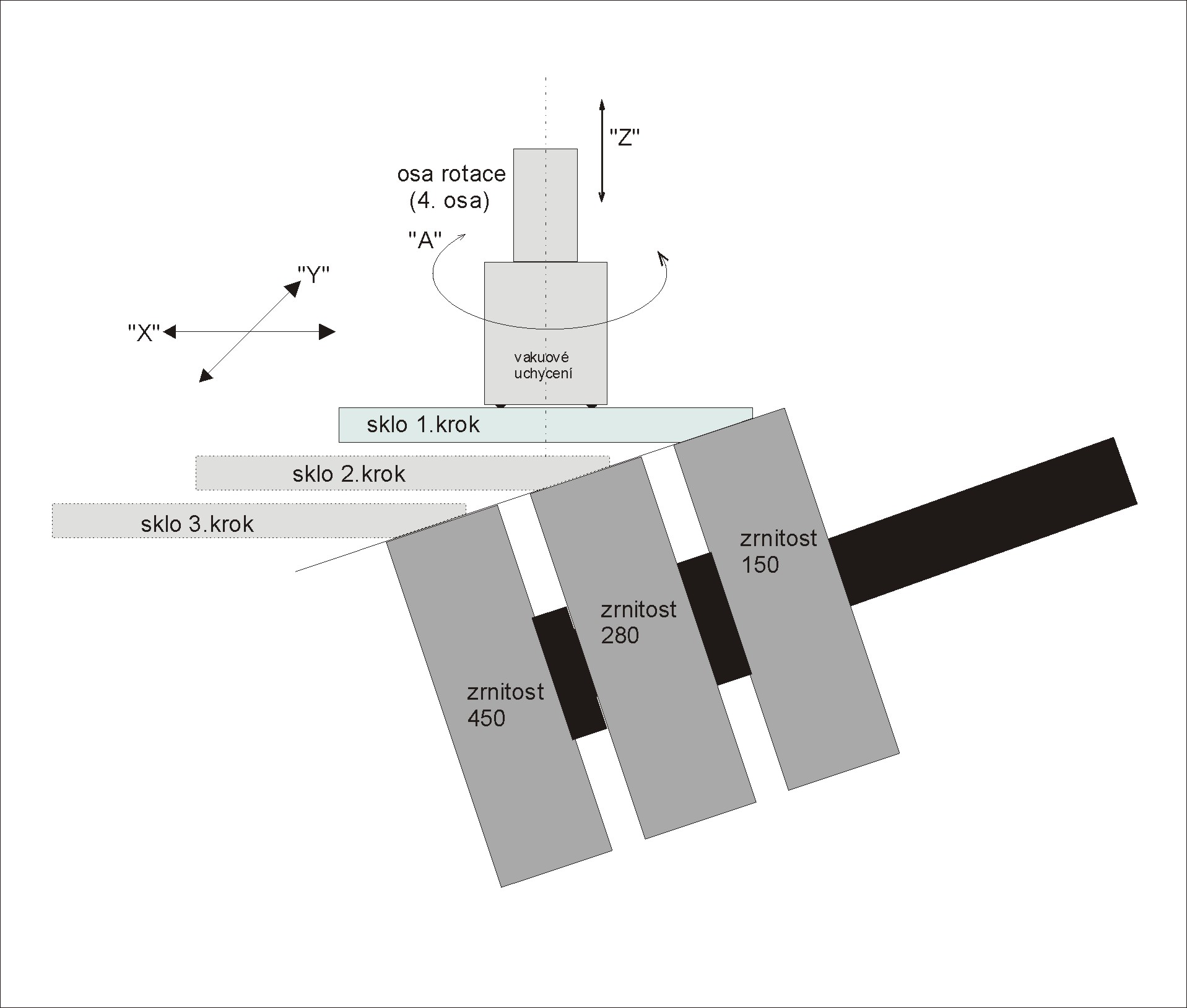 "Z"

osa rotace
(4. osa)

"A"

"Y"

"X"

vakuové
uchycení

sklo 1.krok

sklo 2.krok

sklo 3.krok

zrnitost
150

zrnitost
280

zrnitost
450