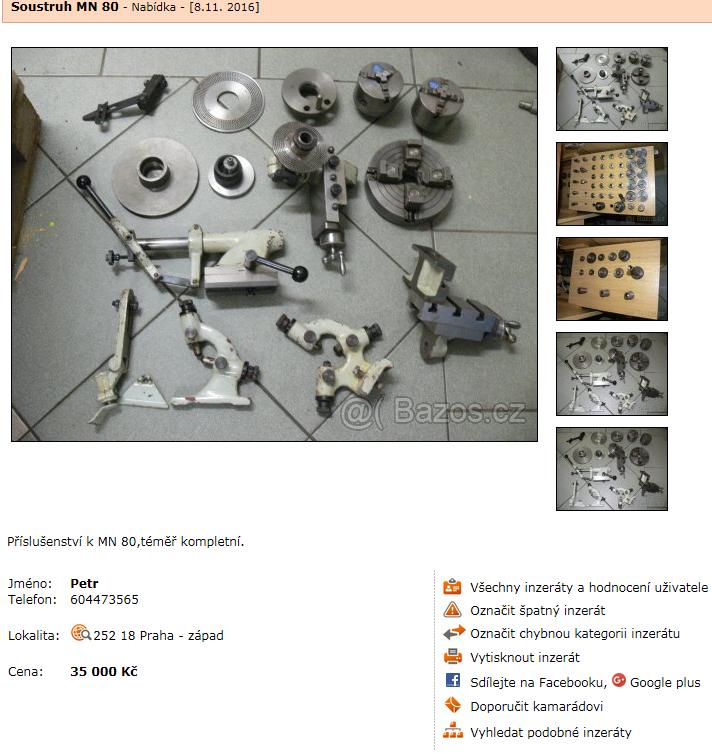 Soustruh MN 80 - Nabídka - [8.11. 2016]

@( Bazos.cz

Příslušenství k MN 80,téměř kompletní.

Jméno: Petr
Telefon: 604473565

Lokalita: 252 18 Praha - západ

Cena: 35 000 Kč

Všechny inzeráty a hodnocení uživatele
Označit špatný inzerát
Označit chybnou kategorii inzerátu
Vytisknout inzerát
Sdílejte na Facebooku, Google plus
Doporučit kamarádovi
Vyhledat podobné inzeráty