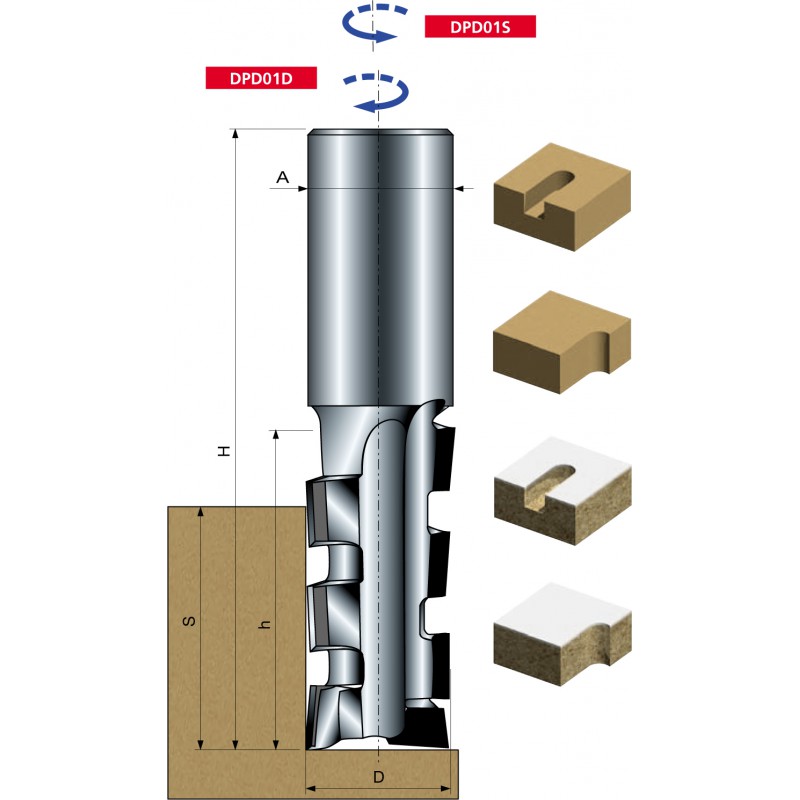 DPD01S

DPD01D

A

H

S

h

D