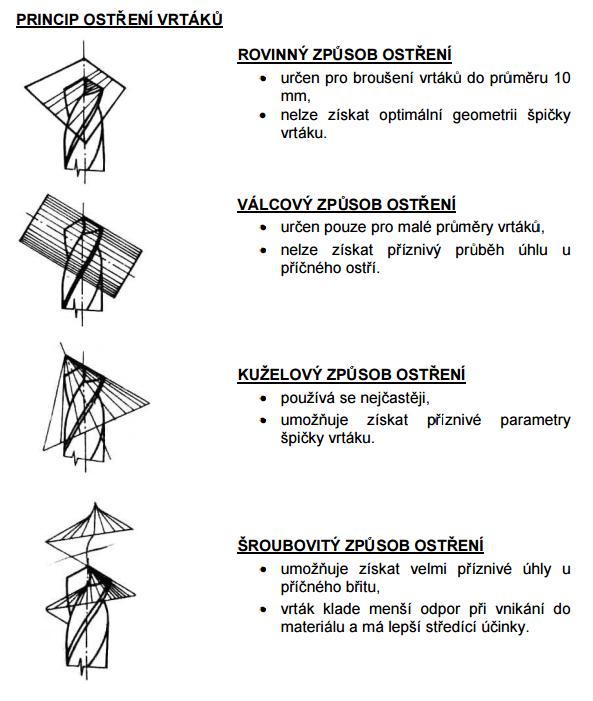 PRINCIP OSTŘENÍ VRTÁKŮ

ROVINNÝ ZPŮSOB OSTŘENÍ
• určen pro broušení vrtáků do průměru 10 mm,
• nelze získat optimální geometrii špičky vrtáku.

VÁLCOVÝ ZPŮSOB OSTŘENÍ
• určen pouze pro malé průměry vrtáků,
• nelze získat příznivý průběh úhlu u příčného ostří.

KUŽELOVÝ ZPŮSOB OSTŘENÍ
• používá se nejčastěji,
• umožňuje získat příznivé parametry špičky vrtáku.

ŠROUBOVITÝ ZPŮSOB OSTŘENÍ
• umožňuje získat velmi příznivé úhly u příčného břitu,
• vrták klade menší odpor při vnikání do materiálu a má lepší středící účinky.