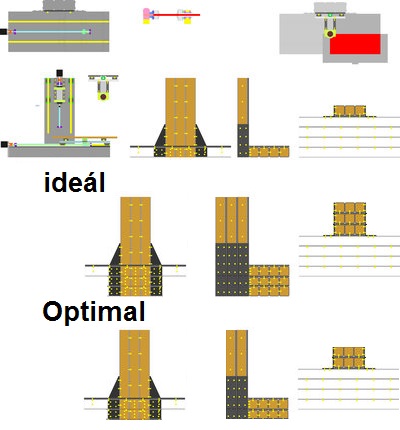 ideál

Optimal