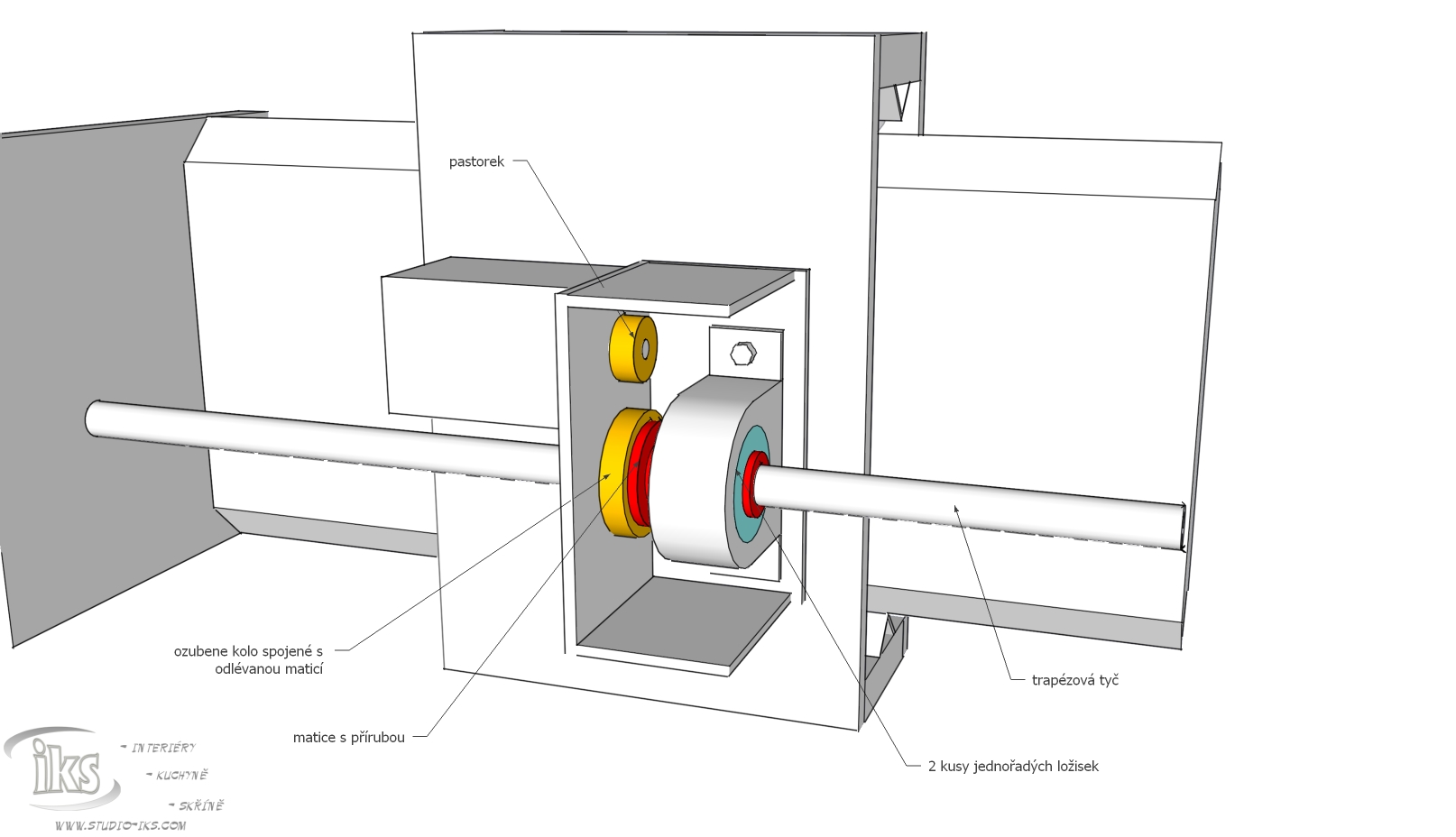 pastorek

ozubene kolo spojené s odlévanou maticí

matice s přírubou

trapézová tyč

2 kusy jednořadých ložisek

iks

INTERIÉRY

KUCHYNĚ

SKŘÍNĚ

WWW.STUDIO-IKS.COM